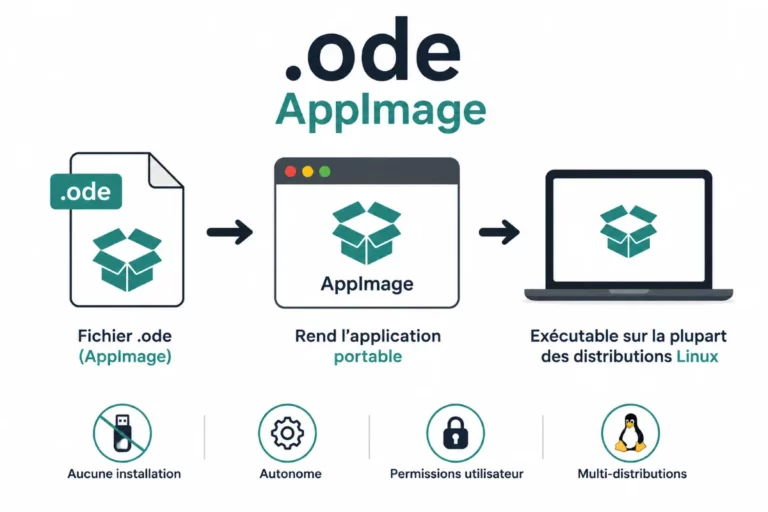 .ode
AppImage

.ode

AppImage

Fichier .ode
(AppImage)

Rend l'application
portable

Exécutable sur la plupart
des distributions Linux

Aucune installation

Autonome

Permissions utilisateur

Multi-distributions